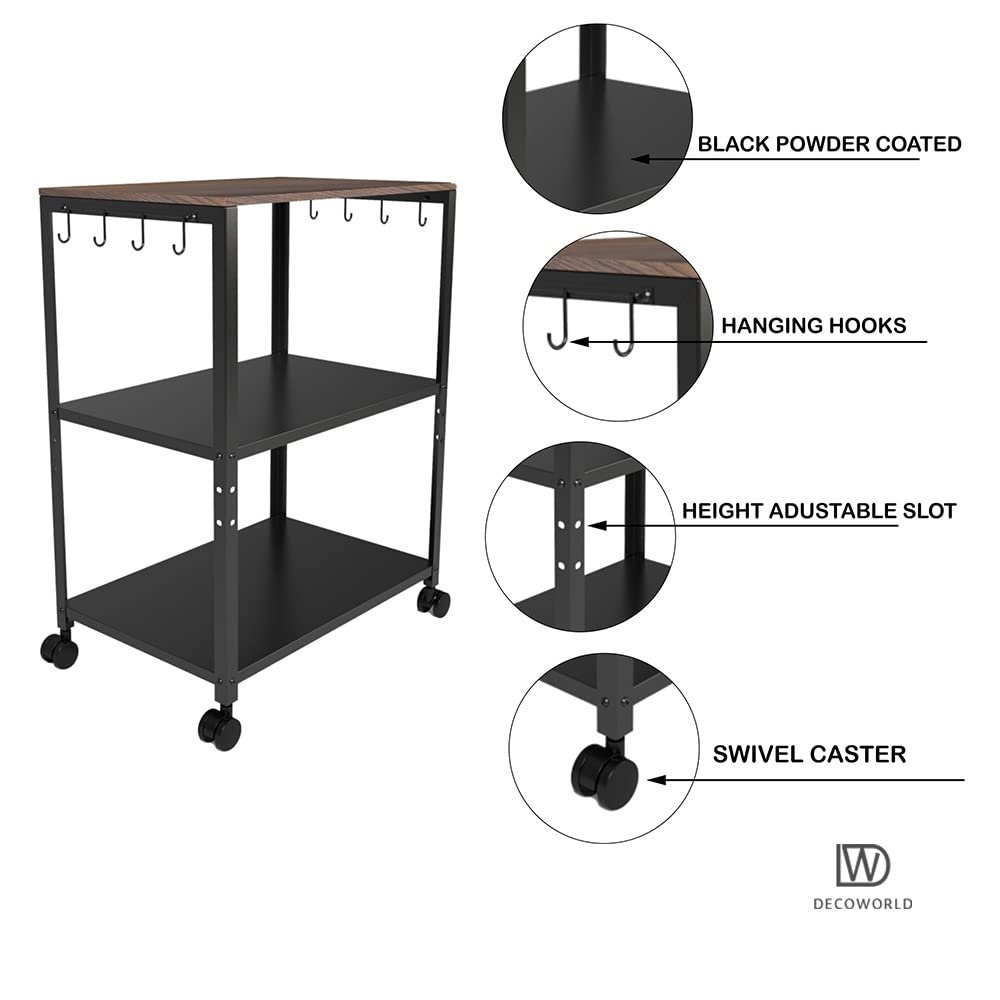 BLACK POWDER COATED

HANGING HOOKS

HEIGHT ADUSTABLE SLOT

SWIVEL CASTER

DW

DECOWORLD