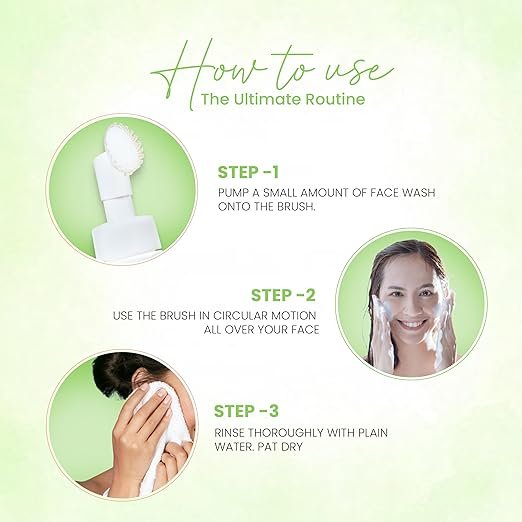 How to use
The Ultimate Routine

STEP -1
PUMP A SMALL AMOUNT OF FACE WASH ONTO THE BRUSH.

STEP -2
USE THE BRUSH IN CIRCULAR MOTION ALL OVER YOUR FACE

STEP -3
RINSE THOROUGHLY WITH PLAIN WATER. PAT DRY