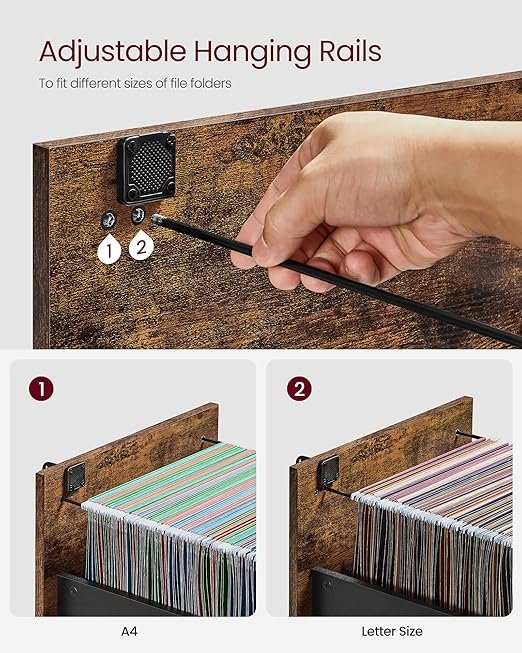 Adjustable Hanging Rails

To fit different sizes of file folders

1

2

1

2

A4

Letter Size